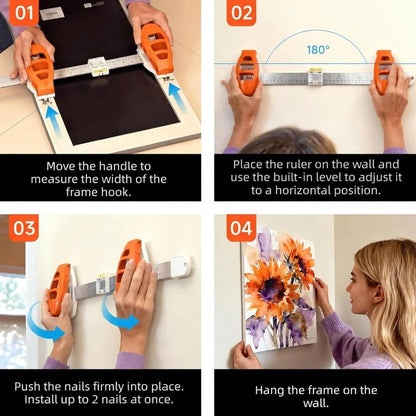 01

Move the handle to measure the width of the frame hook.

02

180°

Place the ruler on the wall and use the built-in level to adjust it to a horizontal position.

03

Push the nails firmly into place. Install up to 2 nails at once.

04

Hang the frame on the wall.