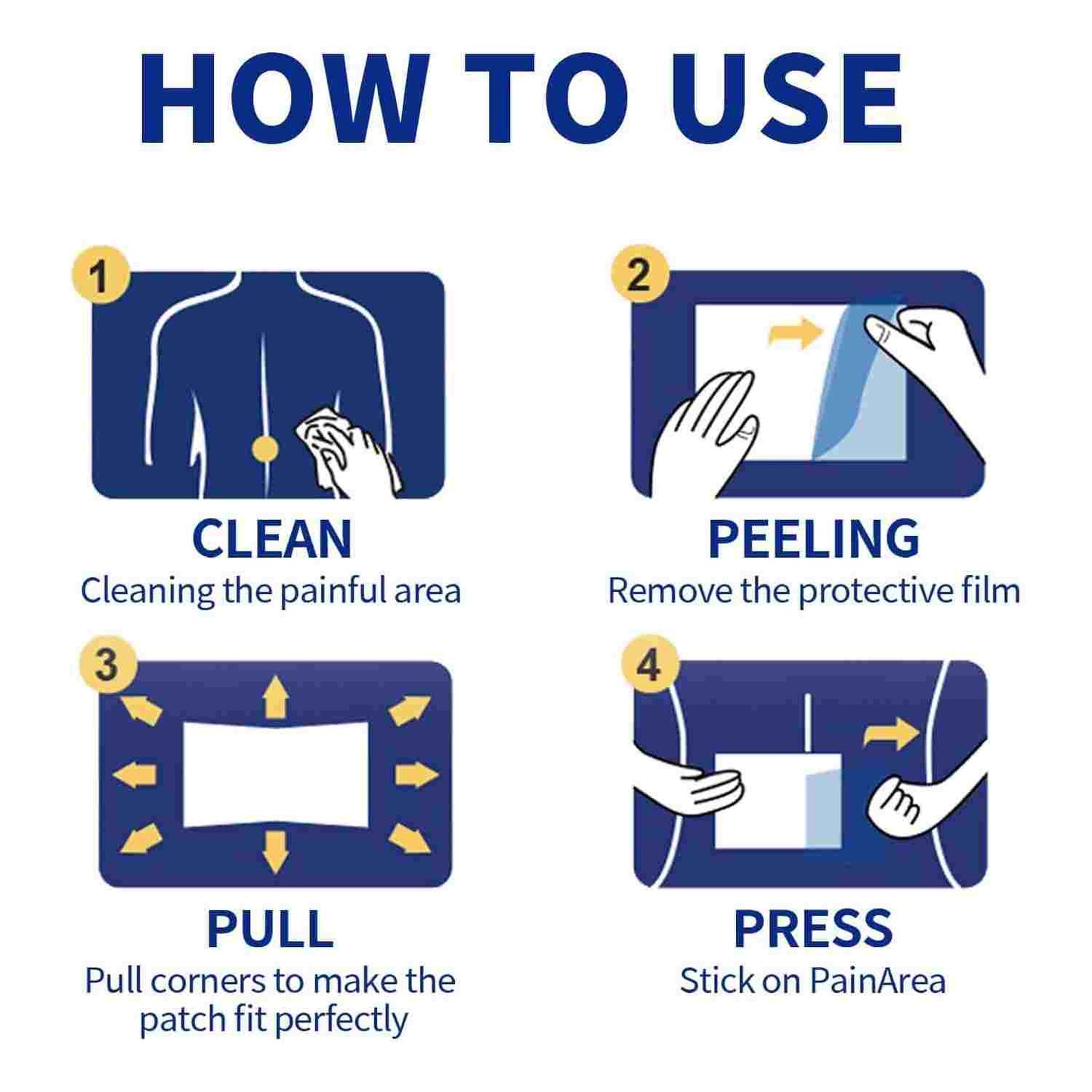 HOW TO USE

1

CLEAN
Cleaning the painful area

2

PEELING
Remove the protective film

3

PULL
Pull corners to make the patch fit perfectly

4

PRESS
Stick on PainArea