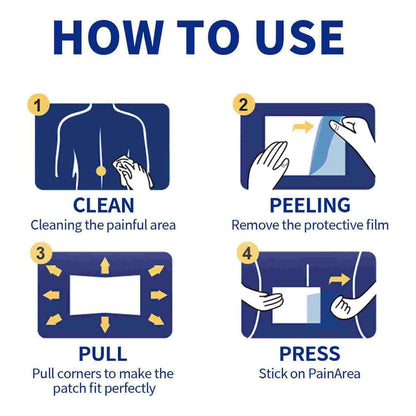 HOW TO USE

1
CLEAN
Cleaning the painful area

2
PEELING
Remove the protective film

3
PULL
Pull corners to make the patch fit perfectly

4
PRESS
Stick on PainArea