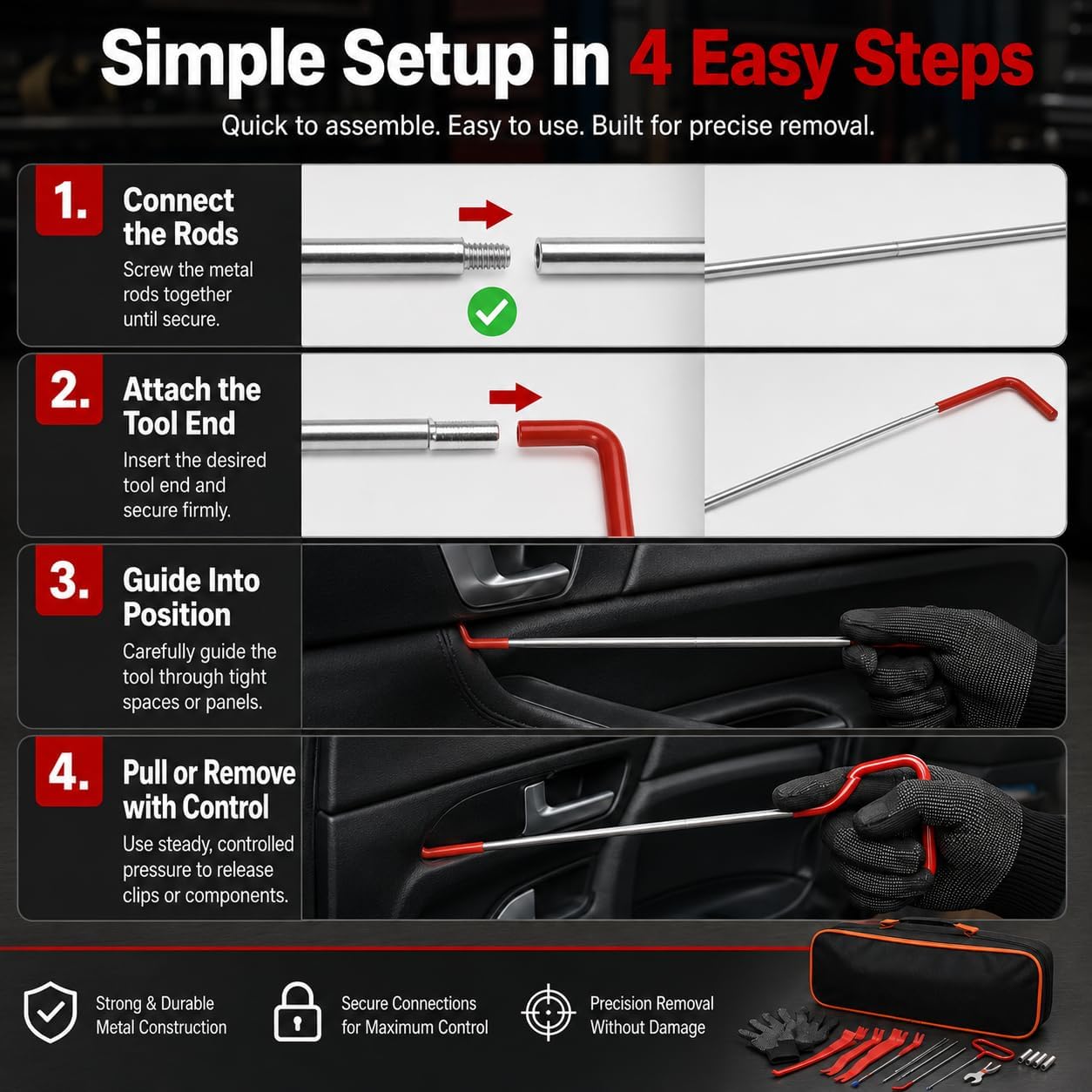 Simple Setup in 4 Easy Steps

Quick to assemble. Easy to use. Built for precise removal.

1. Connect the Rods

Screw the metal rods together until secure.

2. Attach the Tool End

Insert the desired tool end and secure firmly.

3. Guide Into Position

Carefully guide the tool through tight spaces or panels.

4. Pull or Remove with Control

Use steady, controlled pressure to release clips or components.

Strong & Durable Metal Construction

Secure Connections for Maximum Control

Precision Removal Without Damage