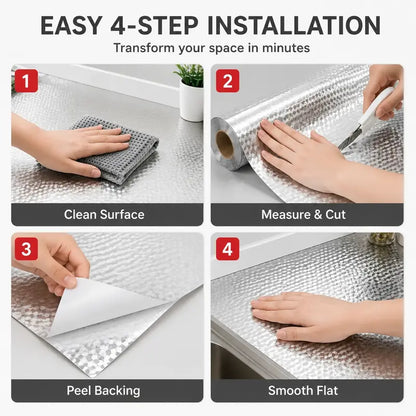 EASY 4-STEP INSTALLATION
Transform your space in minutes

1
Clean Surface

2
Measure & Cut

3
Peel Backing

4
Smooth Flat